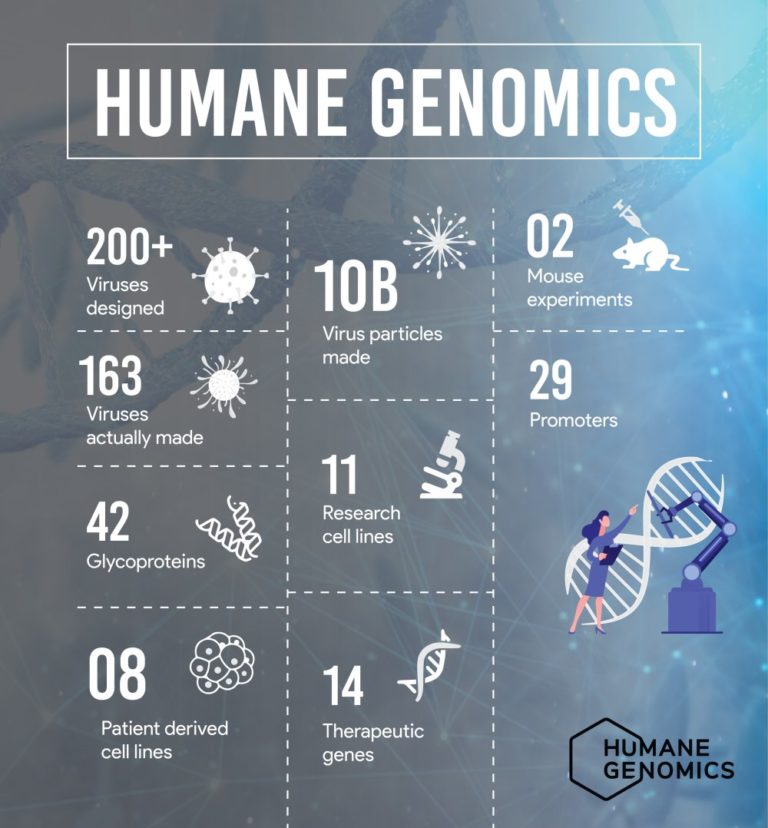 HUMANE GENOMICS

200+
Viruses designed

163
Viruses actually made

42
Glycoproteins

08
Patient derived cell lines

10B
Virus particles made

11
Research cell lines

14
Therapeutic genes

02
Mouse experiments

29
Promoters

HUMANE GENOMICS